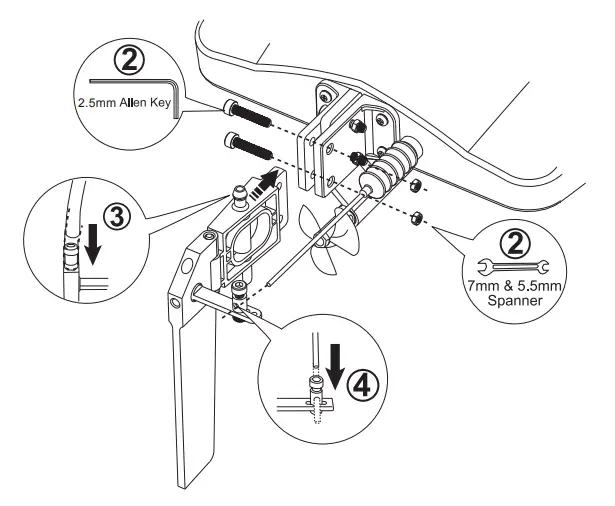 ②
2.5mm Allen Key

③

②
7mm & 5.5mm Spanner

④