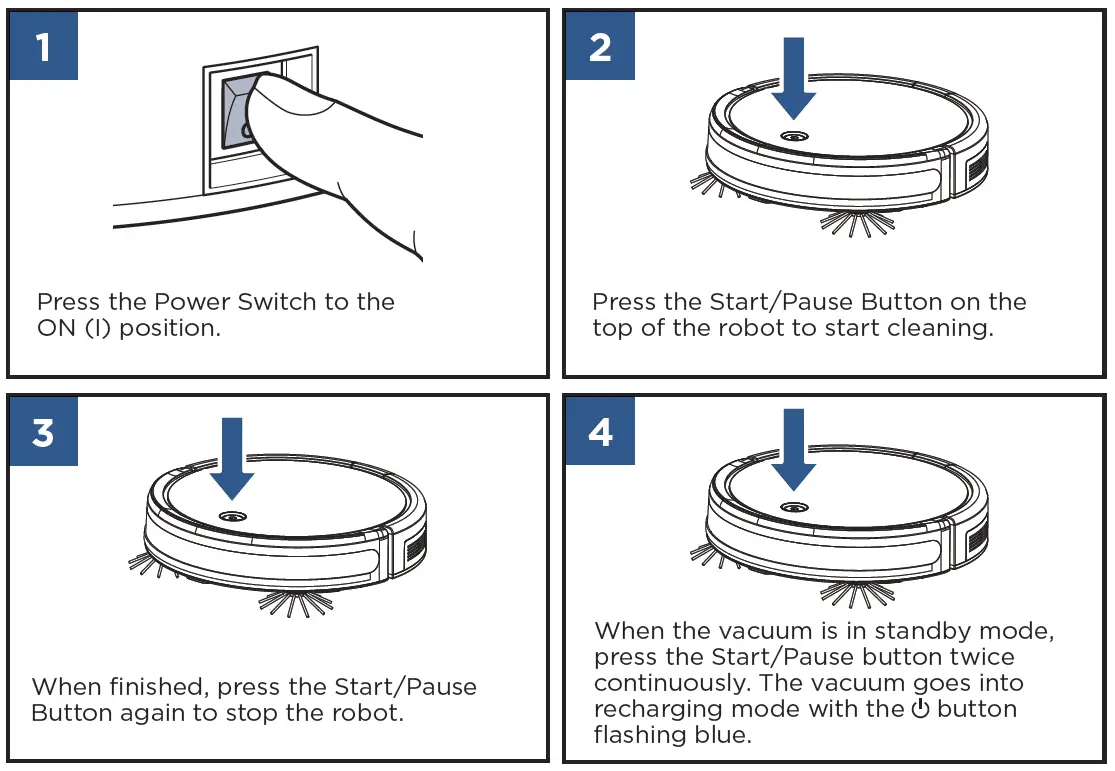 1

Press the Power Switch to the ON (I) position.

2

Press the Start/Pause Button on the top of the robot to start cleaning.

3

When finished, press the Start/Pause Button again to stop the robot.

4

When the vacuum is in standby mode, press the Start/Pause button twice continuously. The vacuum goes into recharging mode with the ⏻ button flashing blue.