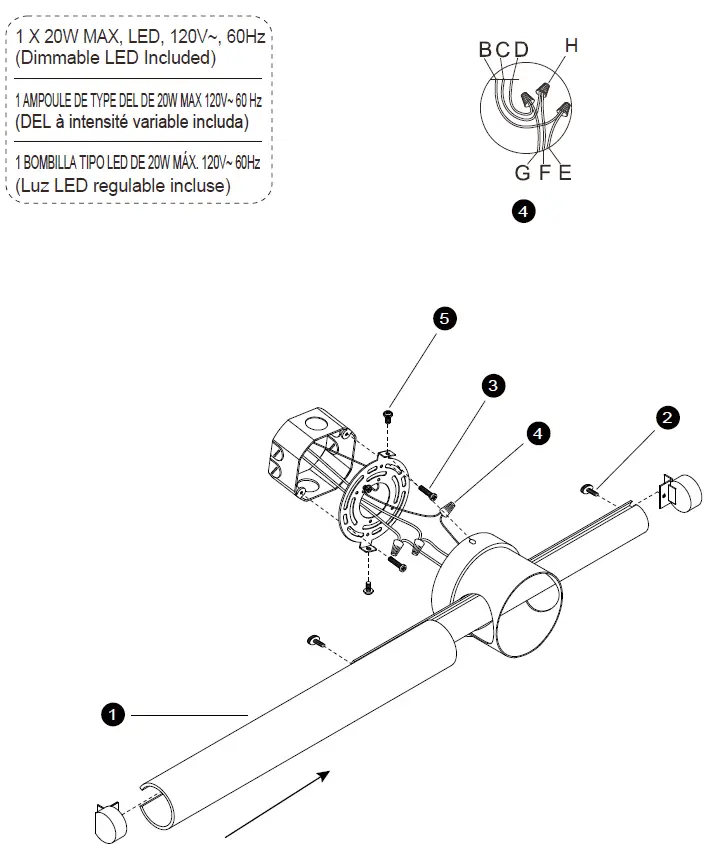 1 X 20W MAX, LED, 120V~, 60Hz
(Dimmable LED Included)

1 AMPOULE DE TYPE DEL DE 20W MAX 120V~ 60 Hz
(DEL à intensité variable includa)

1 BOMBILLA TIPO LED DE 20W MÁX. 120V~ 60Hz
(Luz LED regulable incluse)

B C D H
G F E
4

5
3
4
2
1