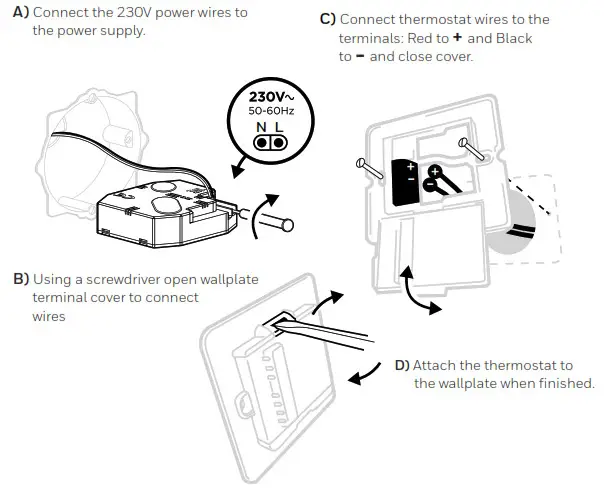 A) Connect the 230V power wires to the power supply.

C) Connect thermostat wires to the terminals: Red to + and Black to − and close cover.

230V~
50-60Hz
N L

+
−
+
−

B) Using a screwdriver open wallplate terminal cover to connect wires

D) Attach the thermostat to the wallplate when finished.