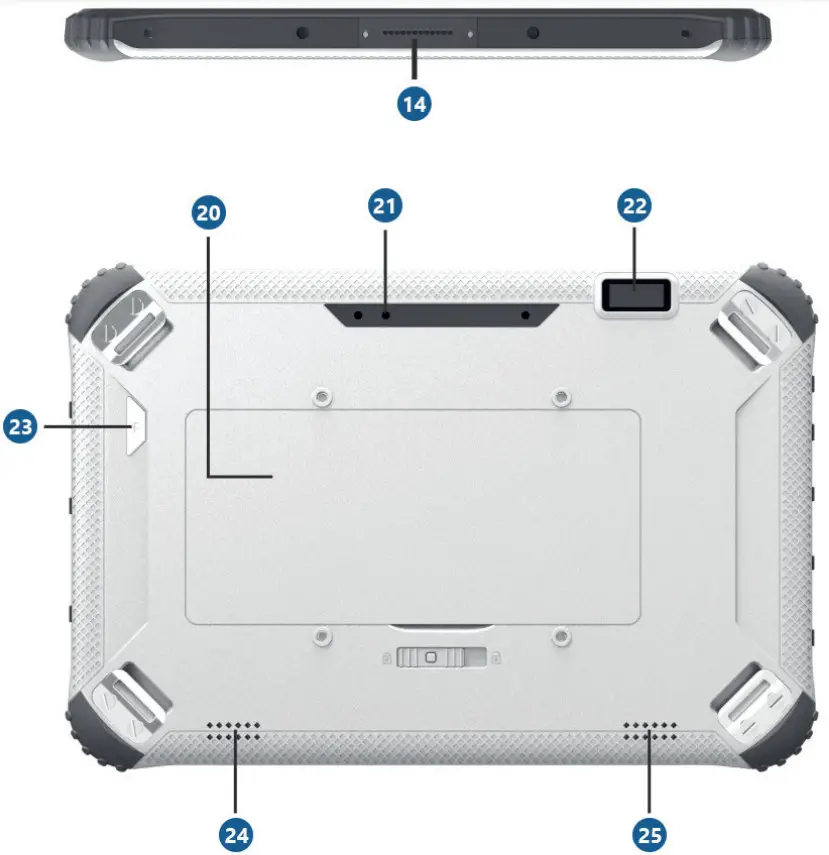 14

20

21

22

23

24

25