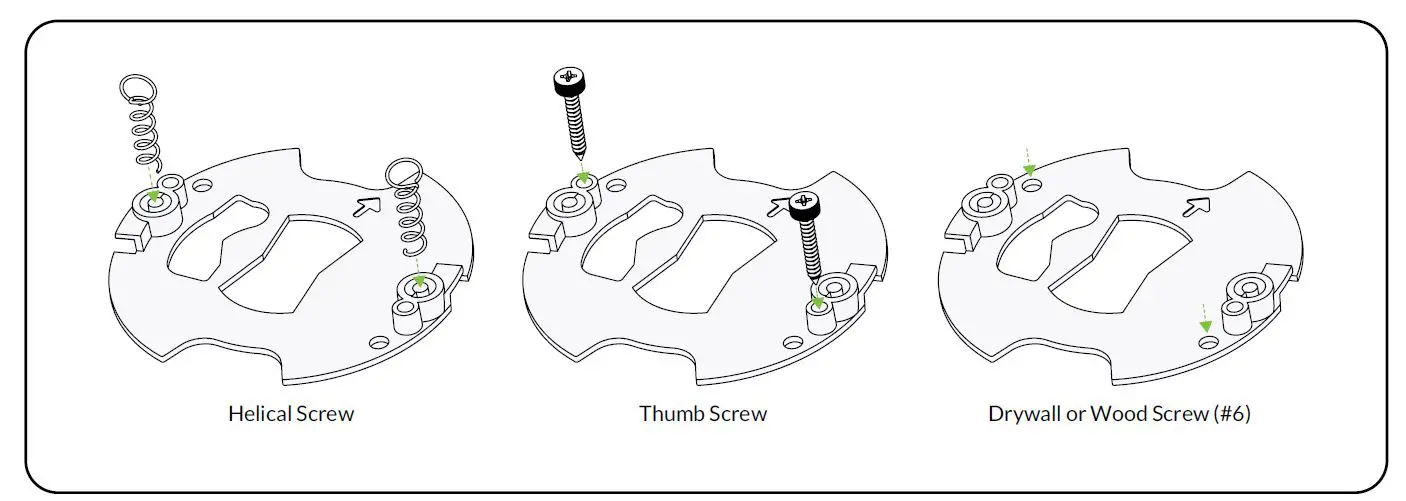 Helical Screw

Thumb Screw

Drywall or Wood Screw (#6)