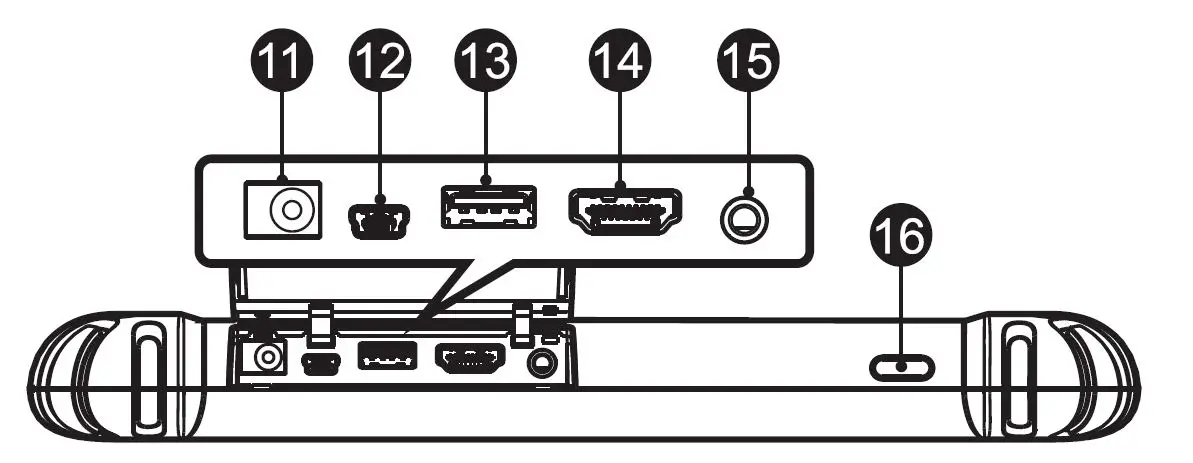 11
12
13
14
15
16