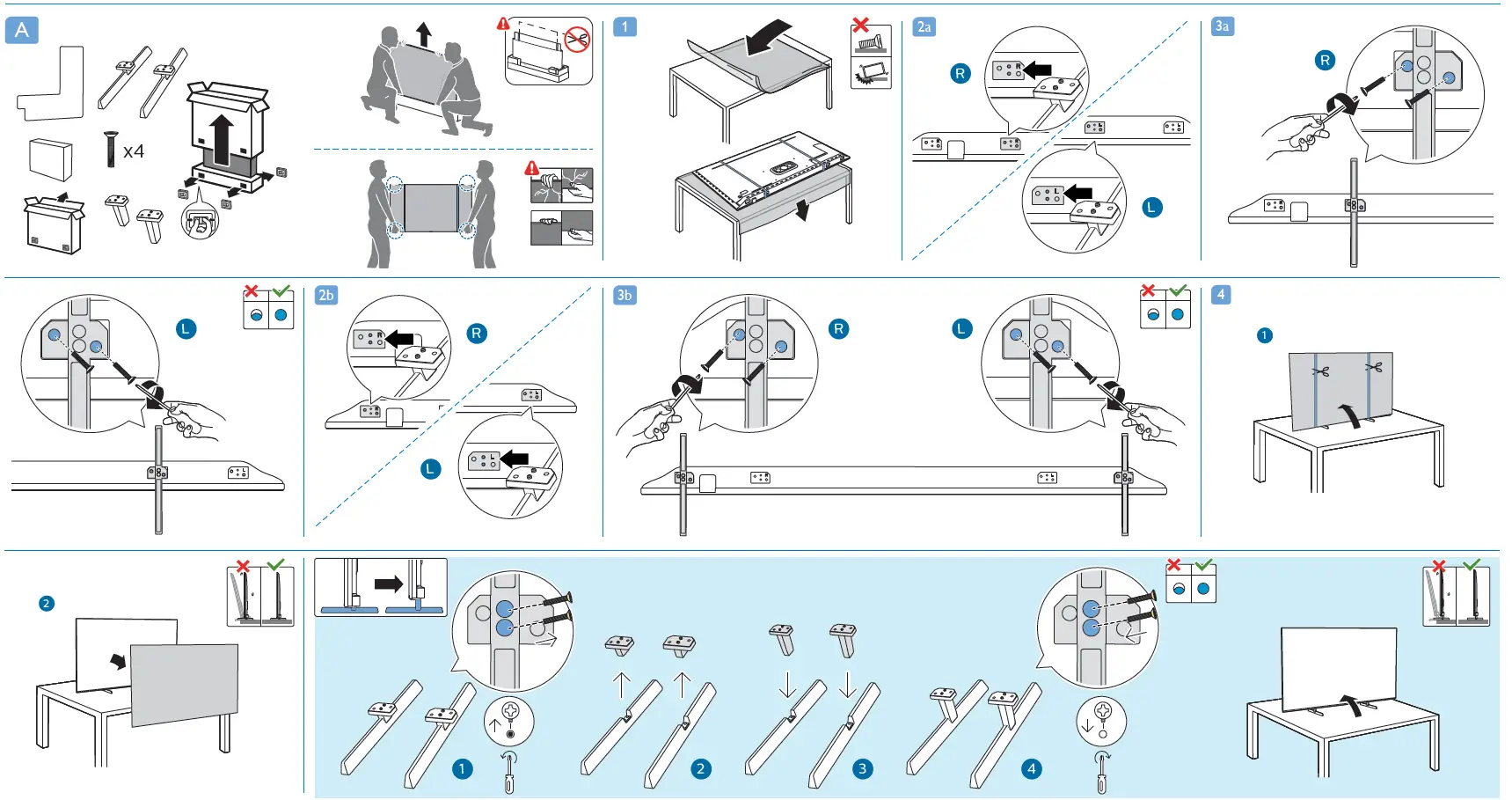 A

x4

1

2a

R

L

3a

R

L

2b

R

L

3b

R

L

4

1

2

1

2

3

4