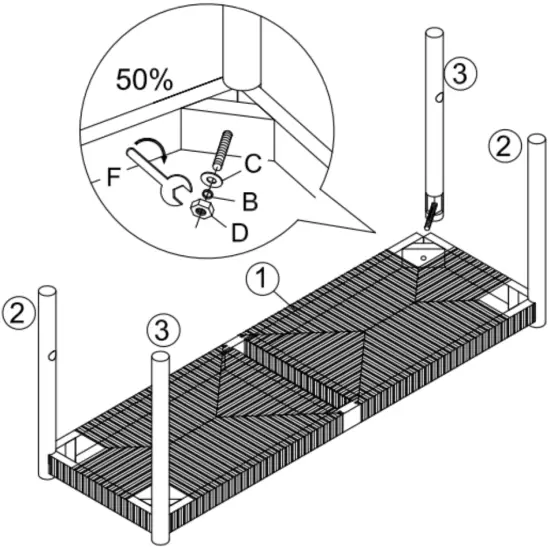 50%
F
C
B
D
3
2
1
2
3