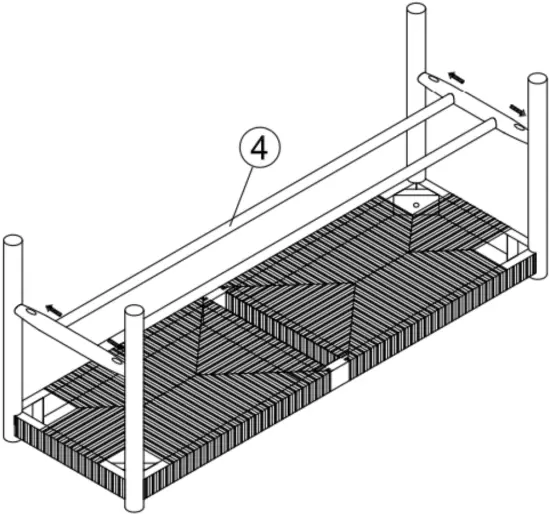 4