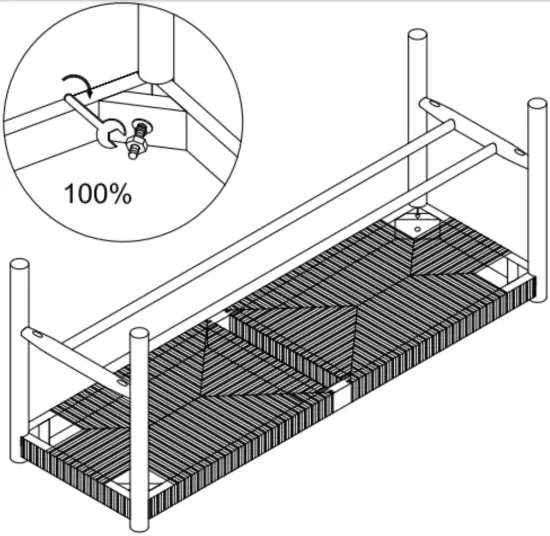 100%