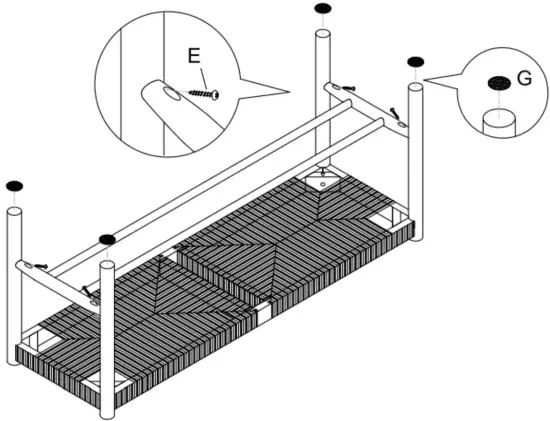 E

G