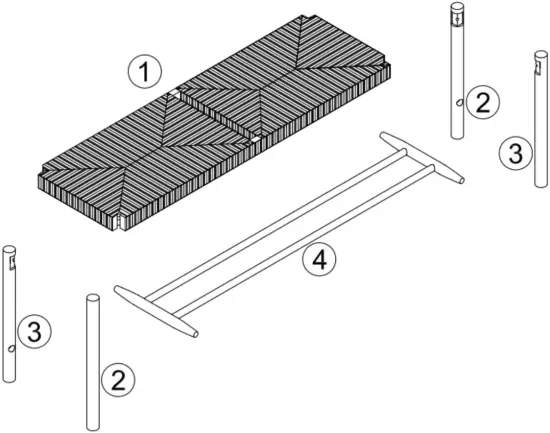 1
2
3
4
3
2