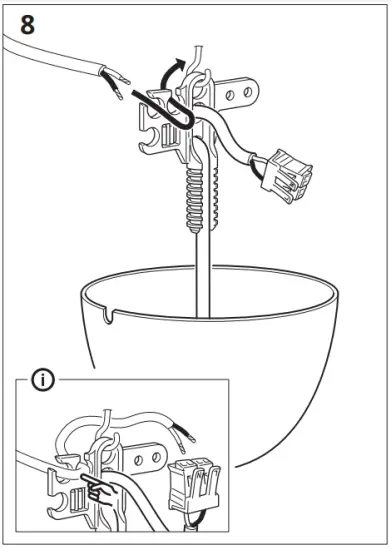 8

i