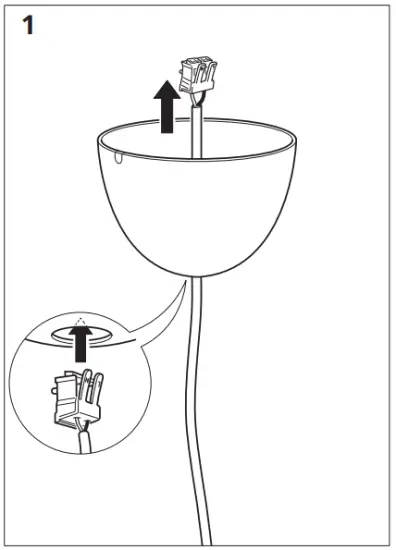 1