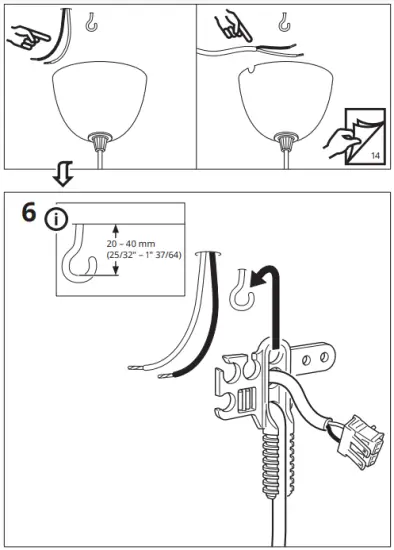 14

6

20 – 40 mm
(25/32" – 1" 37/64)