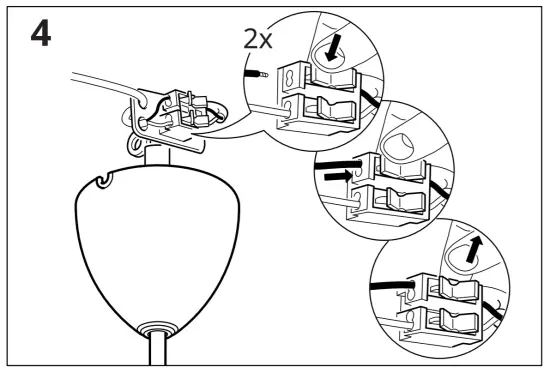 4

2x