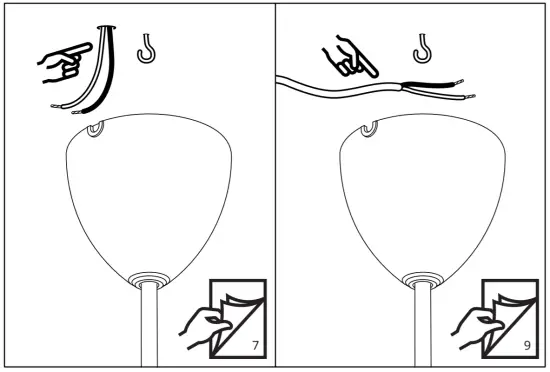 7

9