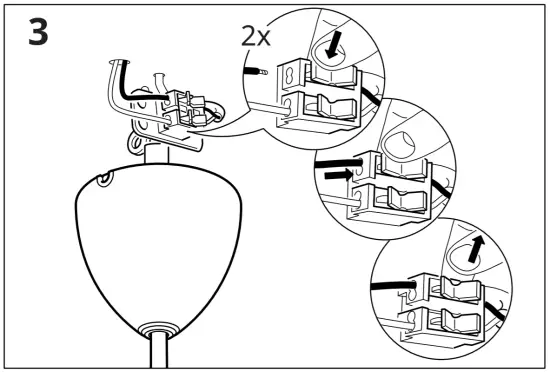 3

2x