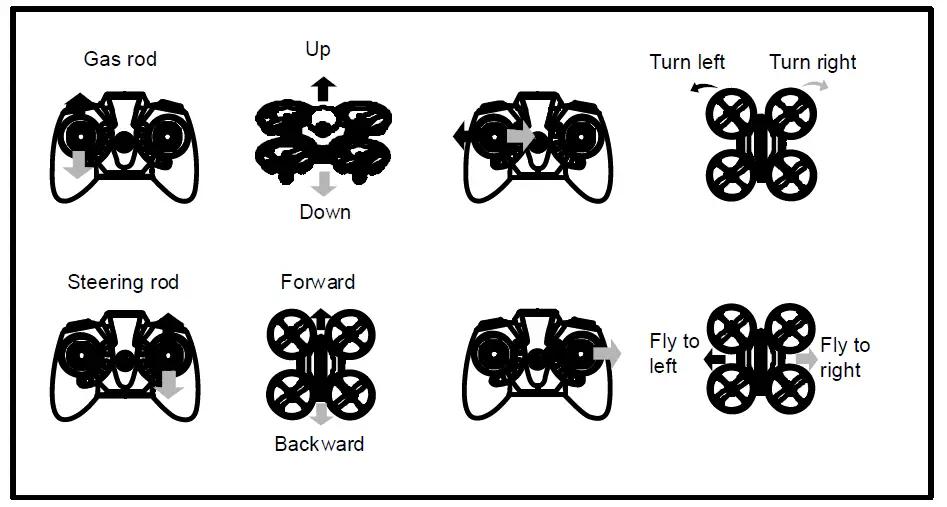 Gas rod

Up

Down

Turn left

Turn right

Steering rod

Forward

Backward

Fly to left

Fly to right