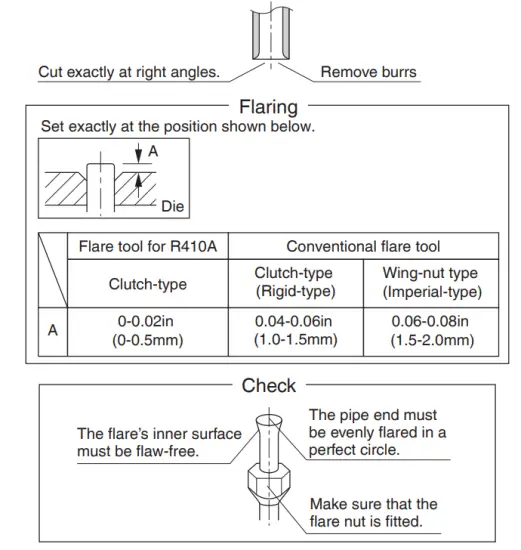 Cut exactly at right angles.

Remove burrs

Flaring

Set exactly at the position shown below.

A

Die

| | Flare tool for R410A | Conventional flare tool | |
|---|---|---|---|
| | Clutch-type | Clutch-type (Rigid-type) | Wing-nut type (Imperial-type) |
| A | 0-0.02in (0-0.5mm) | 0.04-0.06in (1.0-1.5mm) | 0.06-0.08in (1.5-2.0mm) |

Check

The flare's inner surface must be flaw-free.

The pipe end must be evenly flared in a perfect circle.

Make sure that the flare nut is fitted.