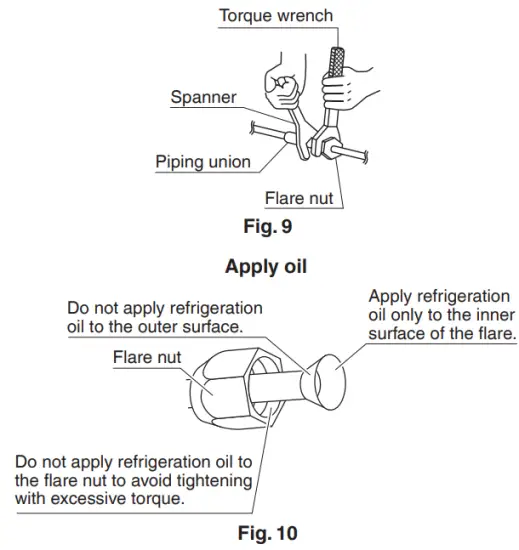 Torque wrench

Spanner

Piping union

Flare nut

Fig. 9

Apply oil

Do not apply refrigeration oil to the outer surface.

Apply refrigeration oil only to the inner surface of the flare.

Flare nut

Do not apply refrigeration oil to the flare nut to avoid tightening with excessive torque.

Fig. 10