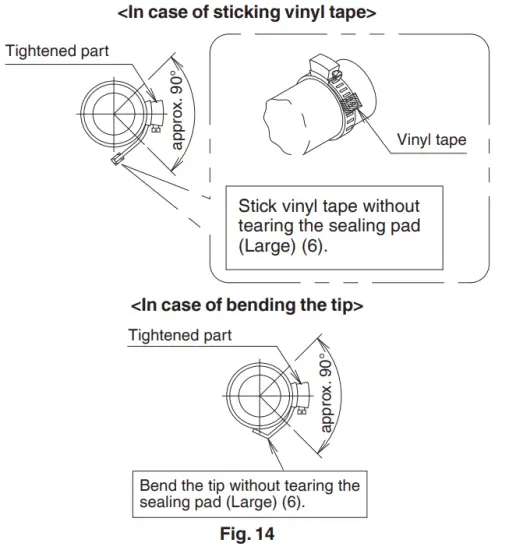 <In case of sticking vinyl tape>

Tightened part

approx. 90°

Vinyl tape

Stick vinyl tape without tearing the sealing pad (Large) (6).

<In case of bending the tip>

Tightened part

approx. 90°

Bend the tip without tearing the sealing pad (Large) (6).

Fig. 14