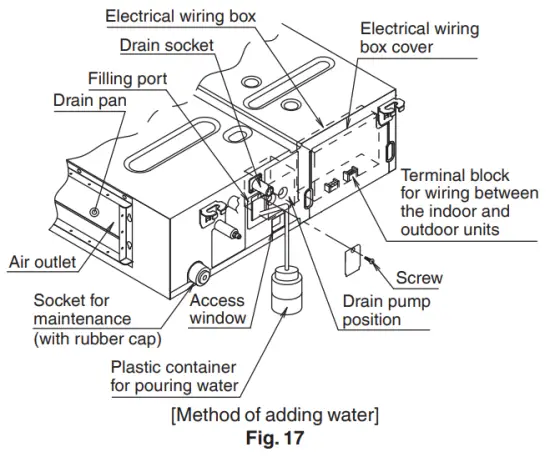 Electrical wiring box
Electrical wiring box cover
Drain socket
Filling port
Drain pan
Terminal block for wiring between the indoor and outdoor units
Air outlet
Screw
Socket for maintenance (with rubber cap)
Access window
Drain pump position
Plastic container for pouring water

[Method of adding water]
Fig. 17