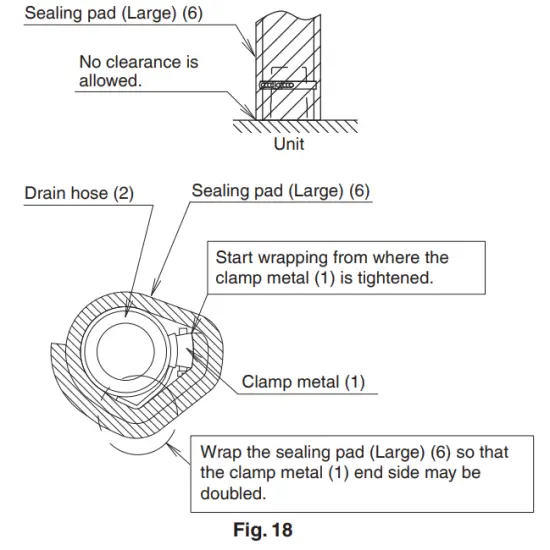 Sealing pad (Large) (6)

No clearance is allowed.

Unit

Drain hose (2)

Sealing pad (Large) (6)

Start wrapping from where the clamp metal (1) is tightened.

Clamp metal (1)

Wrap the sealing pad (Large) (6) so that the clamp metal (1) end side may be doubled.

Fig. 18