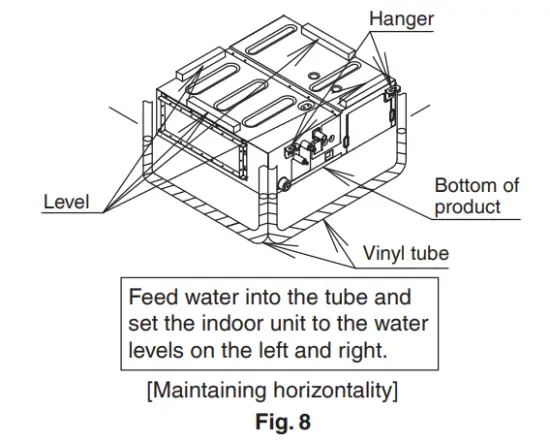 Hanger

Level

Bottom of product

Vinyl tube

Feed water into the tube and set the indoor unit to the water levels on the left and right.

[Maintaining horizontality]

Fig. 8