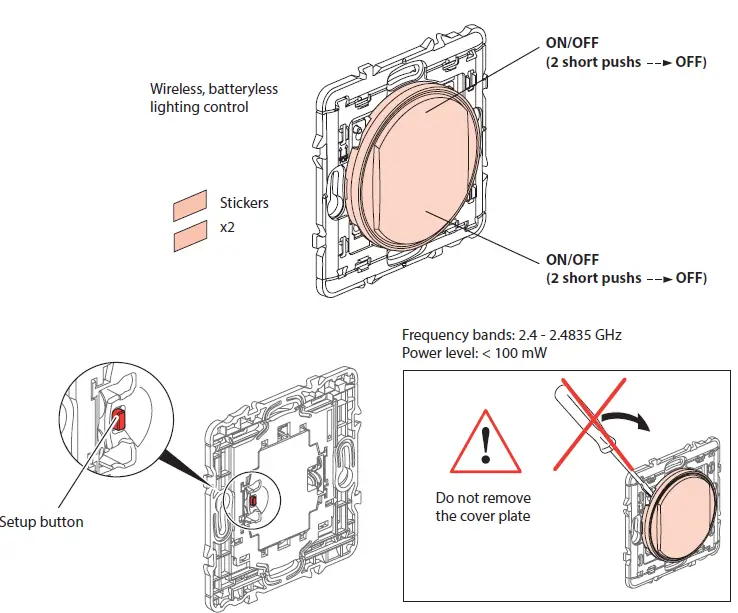 Wireless, batteryless lighting control

ON/OFF
(2 short pushs --► OFF)

Stickers
x2

ON/OFF
(2 short pushs --► OFF)

Frequency bands: 2.4 - 2.4835 GHz
Power level: < 100 mW

Setup button

Do not remove the cover plate