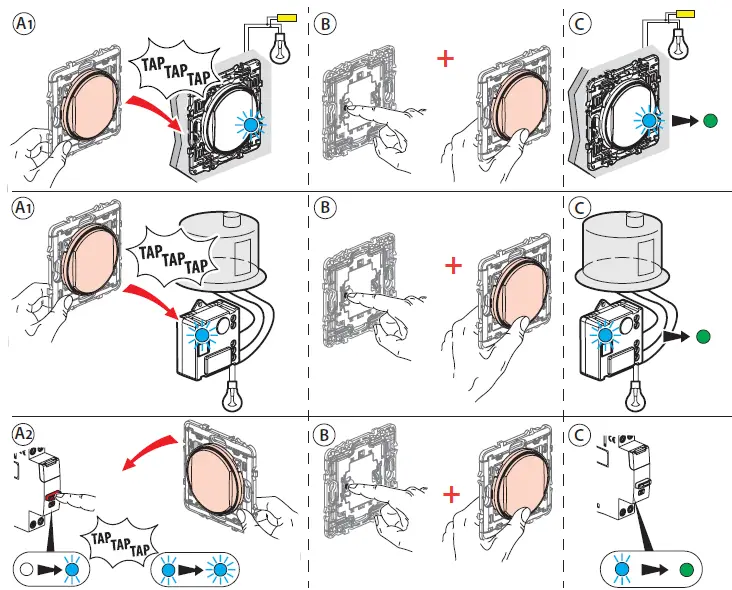 A1
TAP TAP TAP
B
+
C
A1
TAP TAP TAP
B
+
C
A2
TAP TAP TAP
B
+
C