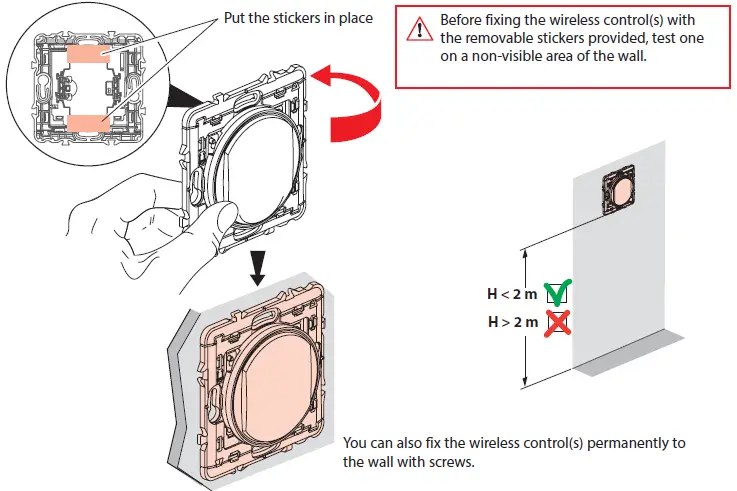 Put the stickers in place

Before fixing the wireless control(s) with the removable stickers provided, test one on a non-visible area of the wall.

H < 2 m

H > 2 m

You can also fix the wireless control(s) permanently to the wall with screws.