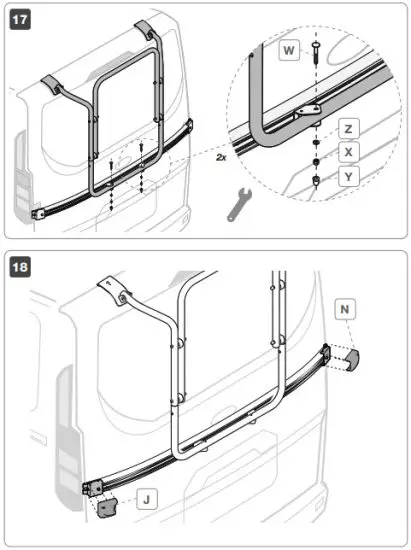 17

W

Z

X

Y

2x

18

N

J