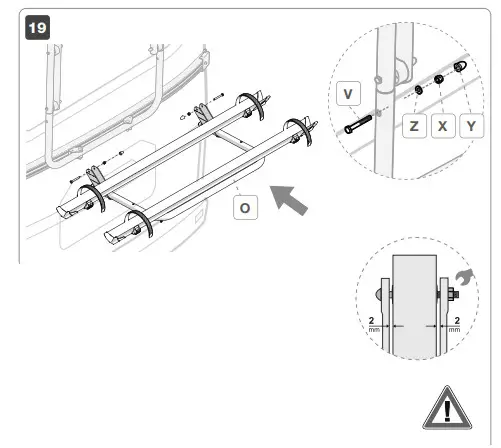 19

V

Z X Y

O

2 mm

2 mm