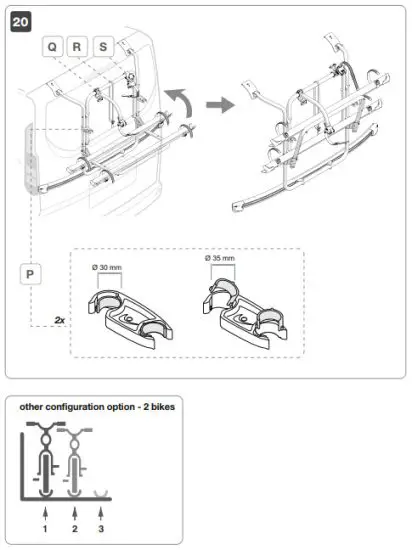 20

Q R S

P

2x

Ø 30 mm

Ø 35 mm

other configuration option - 2 bikes

1 2 3