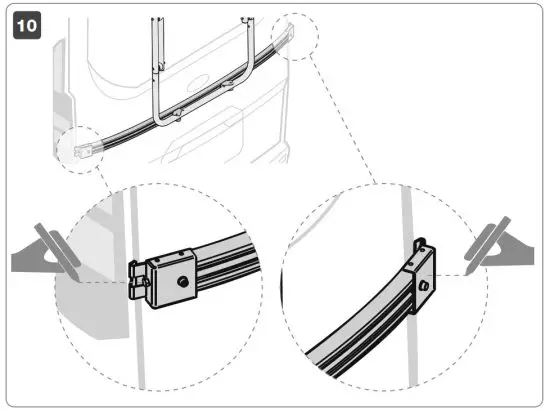 10