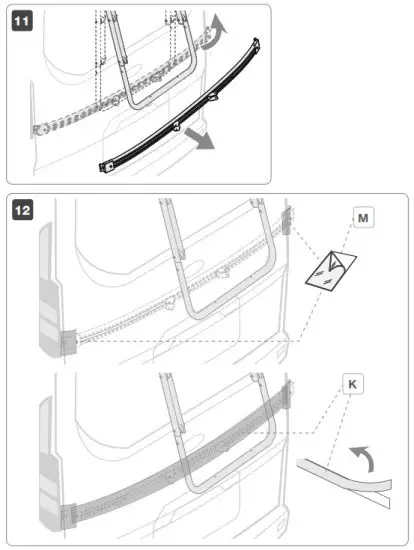 11

12

M

K