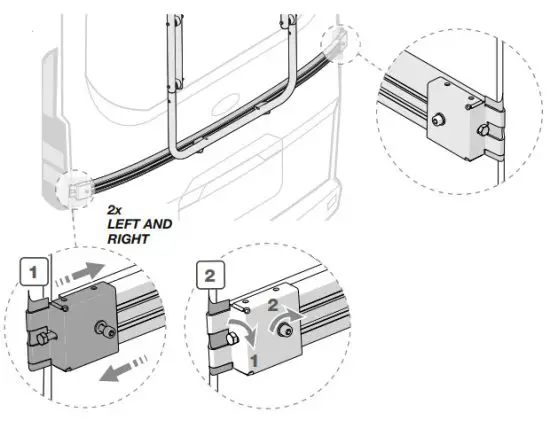 2x
LEFT AND
RIGHT

1

2

2

1