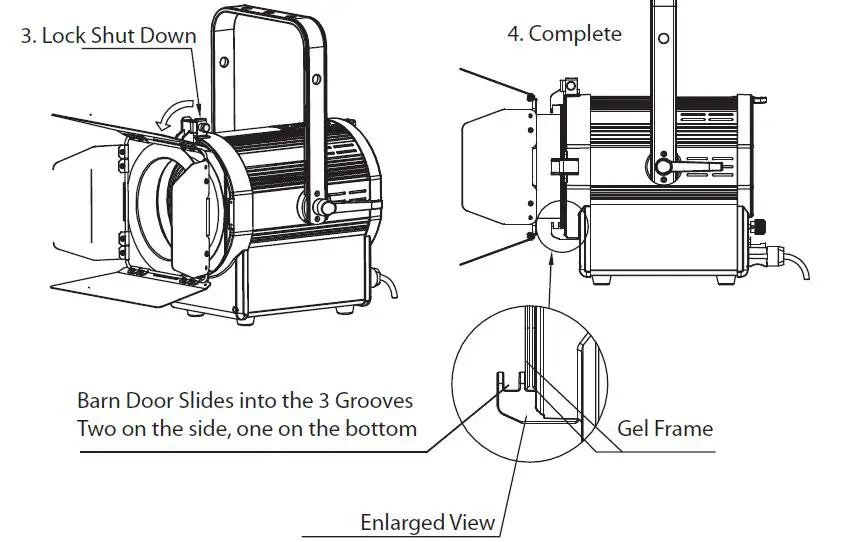 3. Lock Shut Down

4. Complete

Barn Door Slides into the 3 Grooves
Two on the side, one on the bottom

Gel Frame

Enlarged View