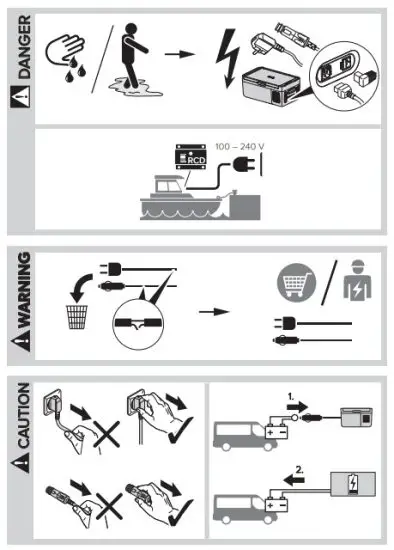 DANGER

RCD
100 – 240 V

WARNING

CAUTION

1.
+ −

2.
+ −