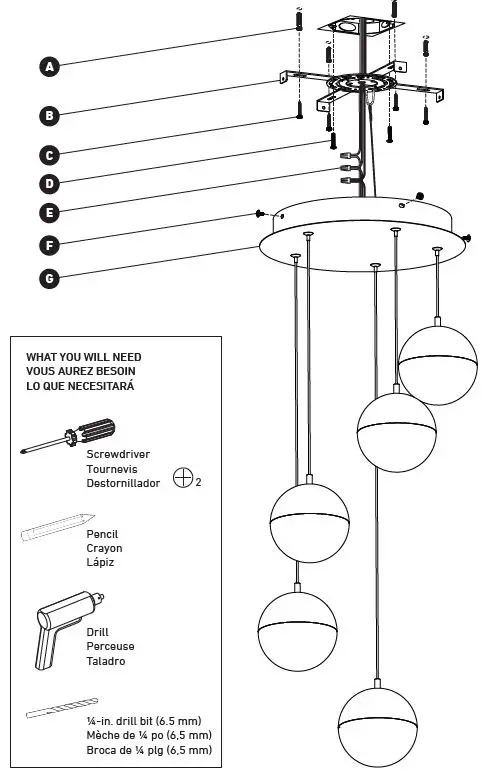 A

B

C

D

E

F

G

WHAT YOU WILL NEED
VOUS AUREZ BESOIN
LO QUE NECESITARÁ

Screwdriver
Tournevis
Destornillador

2

Pencil
Crayon
Lápiz

Drill
Perceuse
Taladro

¼-in. drill bit (6.5 mm)
Mèche de ¼ po (6,5 mm)
Broca de ¼ plg (6,5 mm)