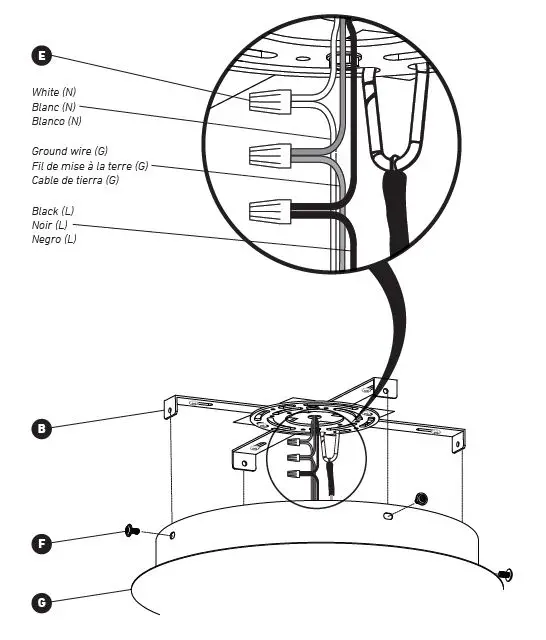 E

White (N)
Blanc (N)
Blanco (N)

Ground wire (G)
Fil de mise à la terre (G)
Cable de tierra (G)

Black (L)
Noir (L)
Negro (L)

B

F

G