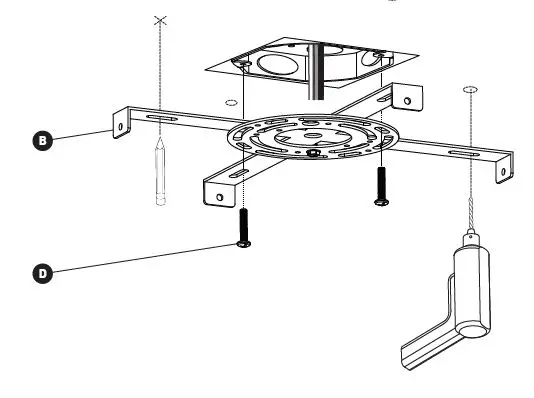 B

D