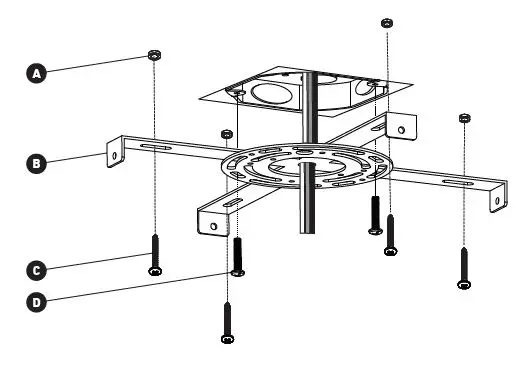 A
B
C
D