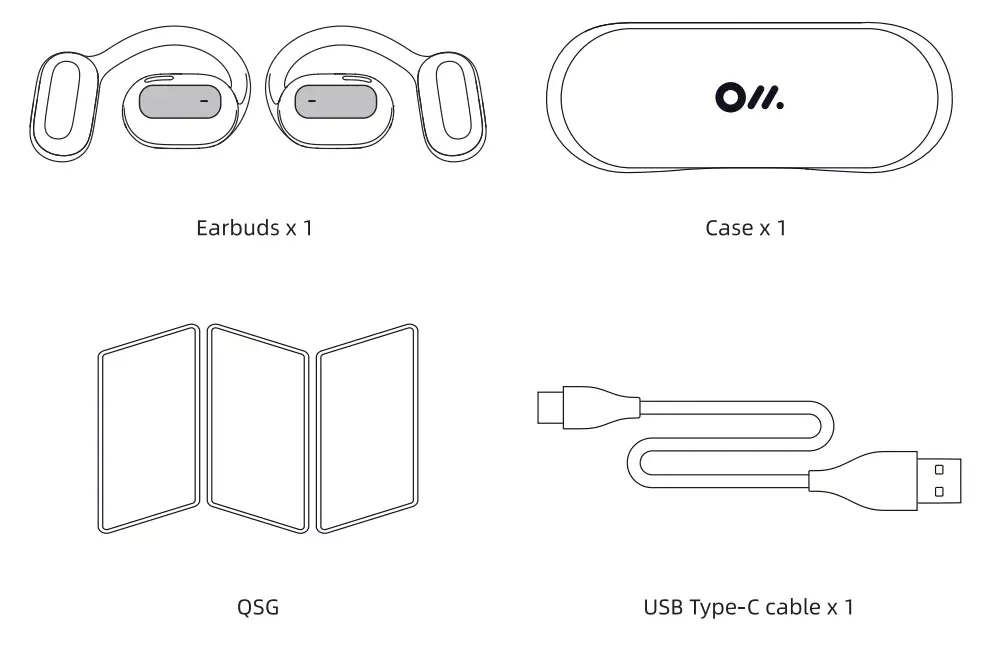 O//.

Earbuds x 1

Case x 1

QSG

USB Type-C cable x 1