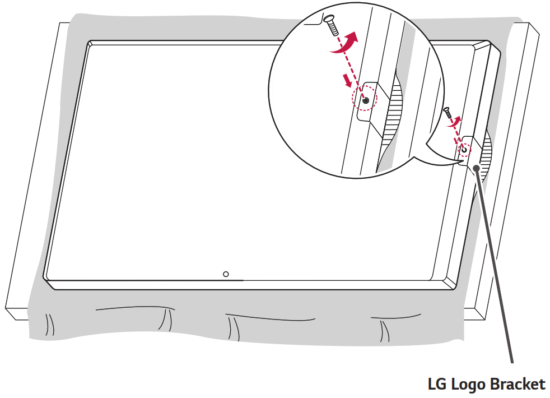 LG Logo Bracket