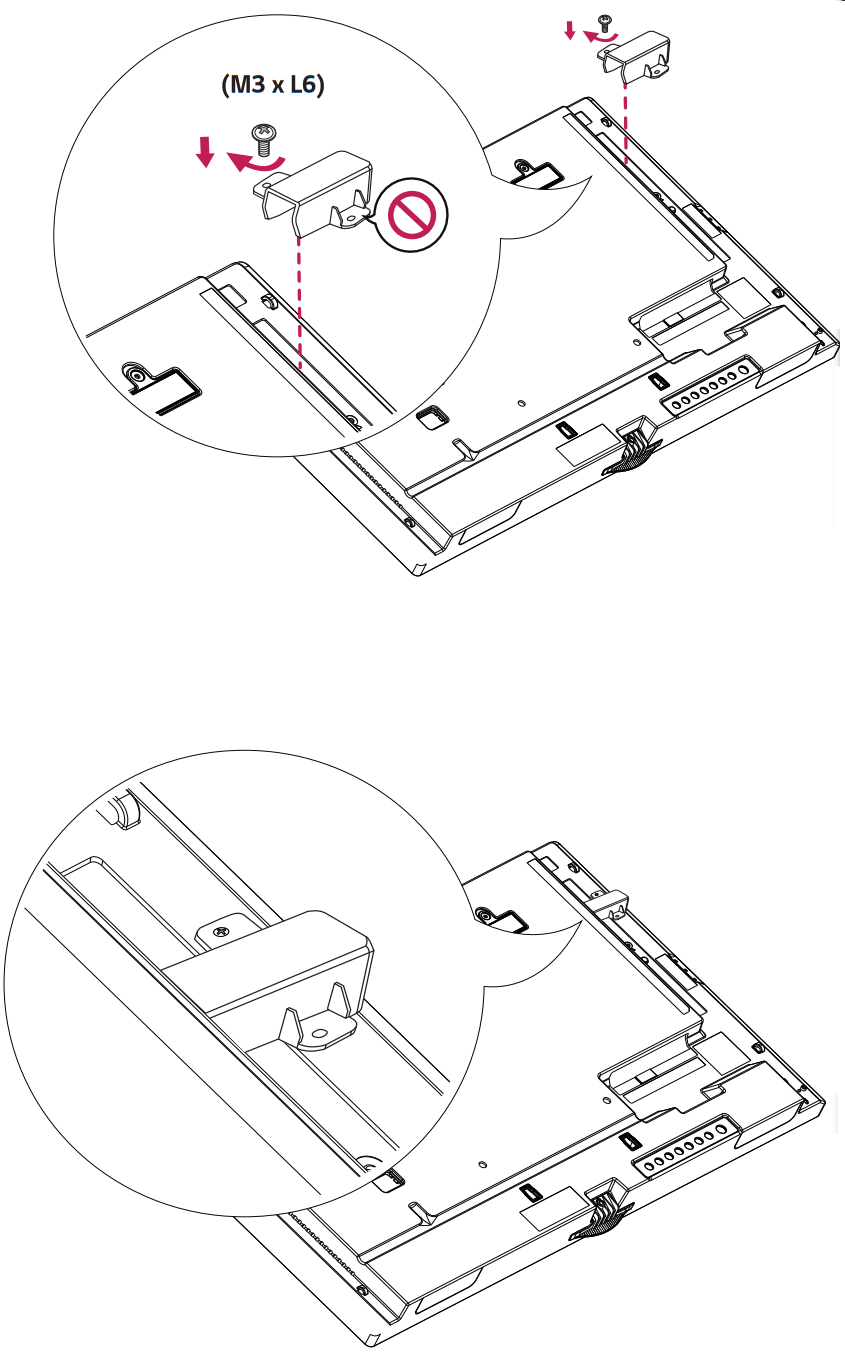 (M3 x L6)