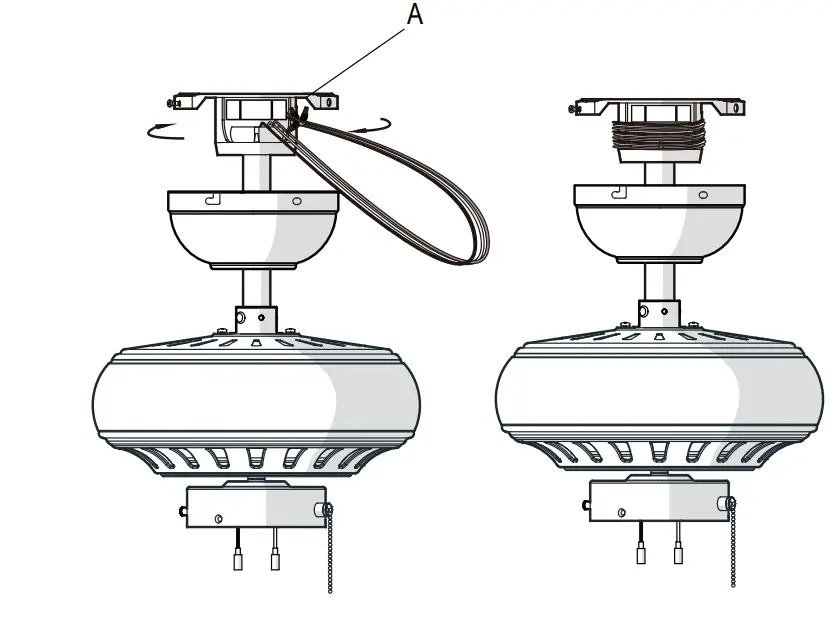 A