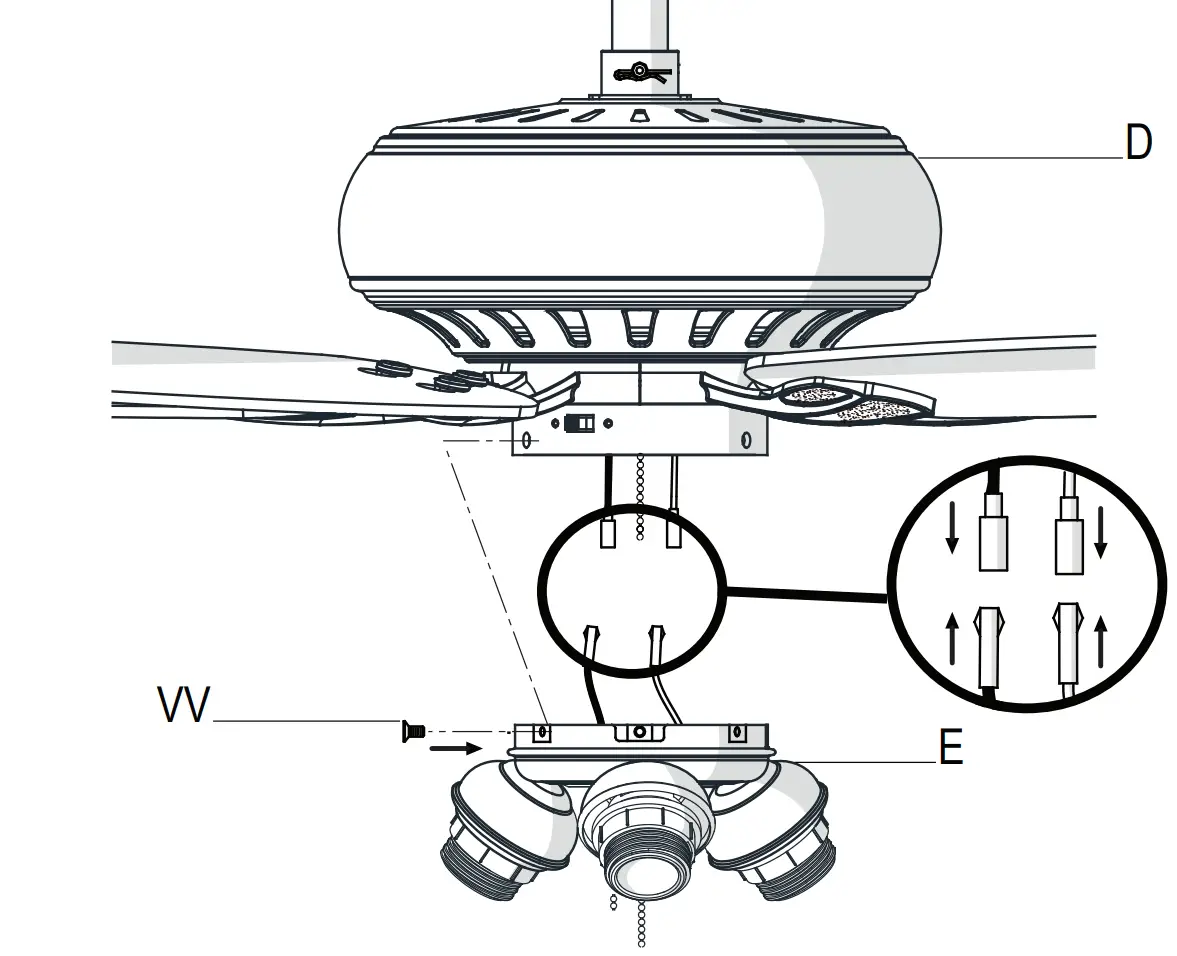 D

VV

E