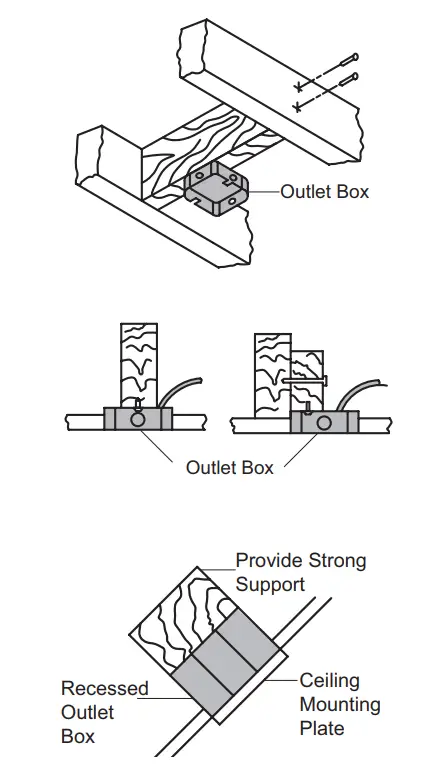 Outlet Box

Outlet Box

Provide Strong Support

Recessed Outlet Box

Ceiling Mounting Plate