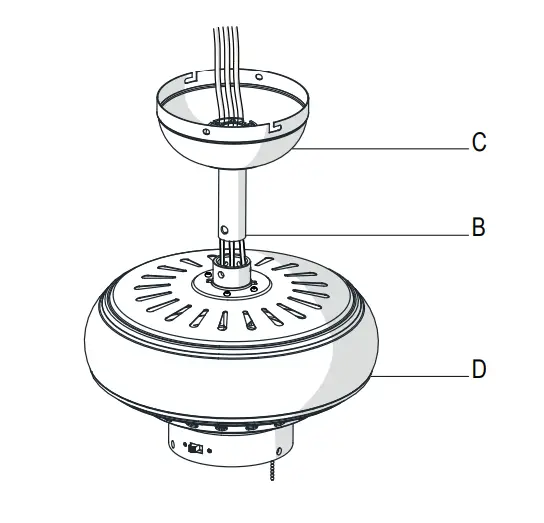 C

B

D