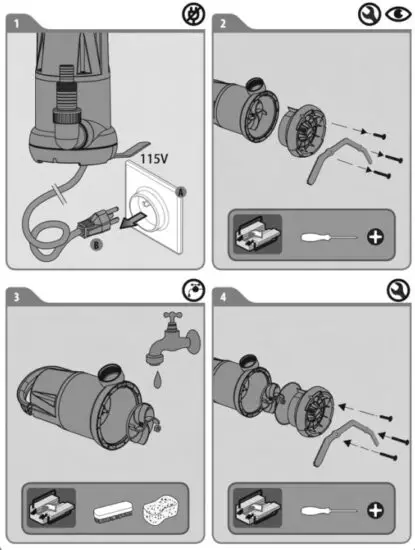 1

115V

A

B

2

3

4