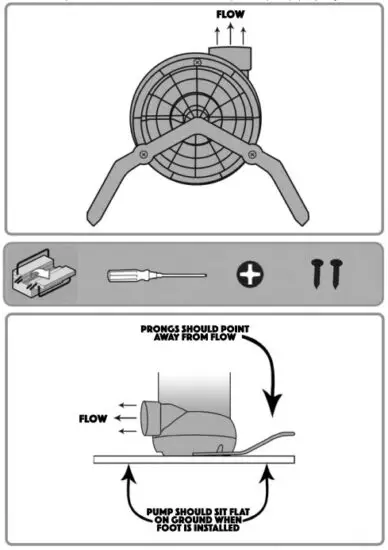 FLOW

PRONGS SHOULD POINT AWAY FROM FLOW

FLOW

PUMP SHOULD SIT FLAT ON GROUND WHEN FOOT IS INSTALLED